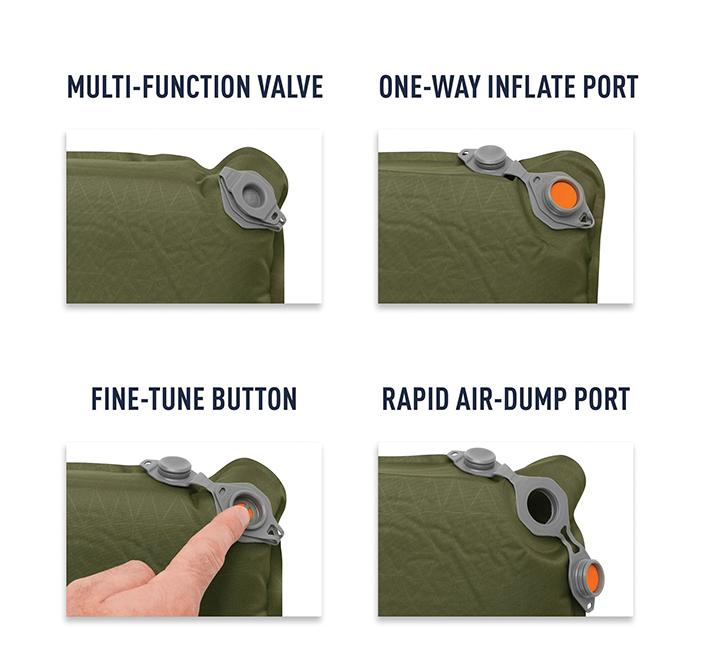 MULTI-FUNCTION VALVE

ONE-WAY INFLATE PORT

FINE-TUNE BUTTON

RAPID AIR-DUMP PORT